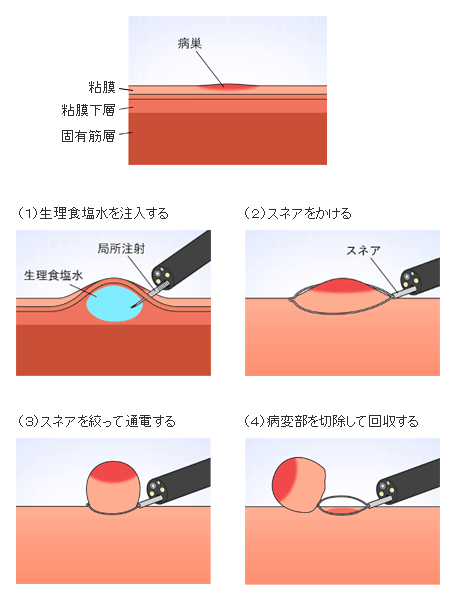 病巣
粘膜
粘膜下層
固有筋層

(1)生理食塩水を注入する

局所注射
生理食塩水

(2)スネアをかける

スネア

(3)スネアを絞って通電する

(4)病変部を切除して回収する